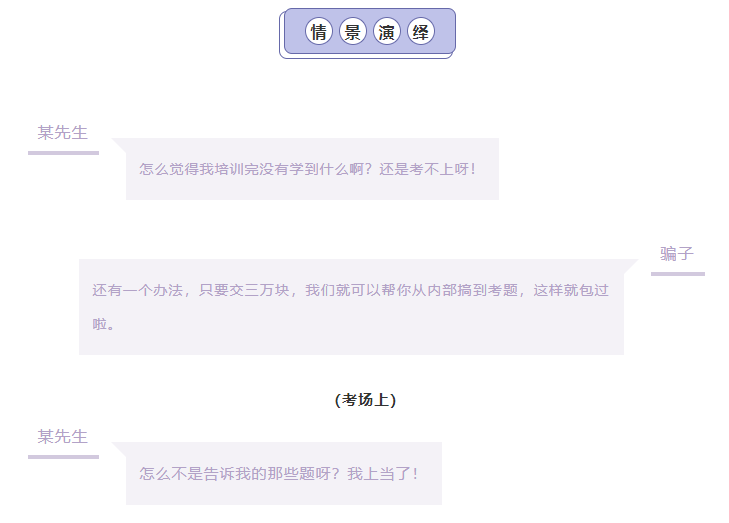 情景演绎

某先生

怎么觉得我培训完没有学到什么啊？还是考不上呀！

骗子

还有一个办法，只要交三万块，我们就可以帮你从内部搞到考题，这样就包过啦。

(考场上)

某先生

怎么不是告诉我的那些题呀？我上当了！